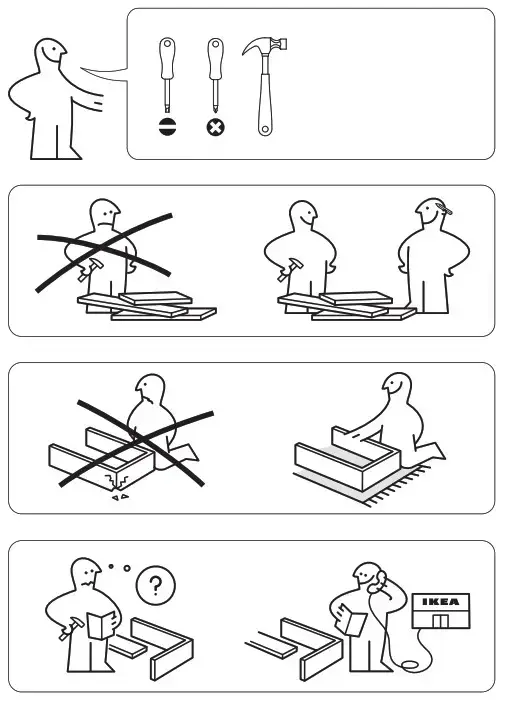 ?

IKEA