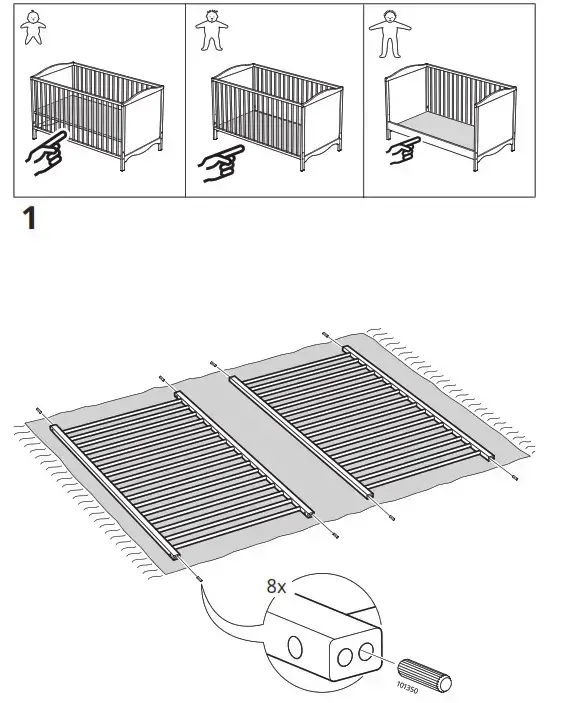 1

8x

101350