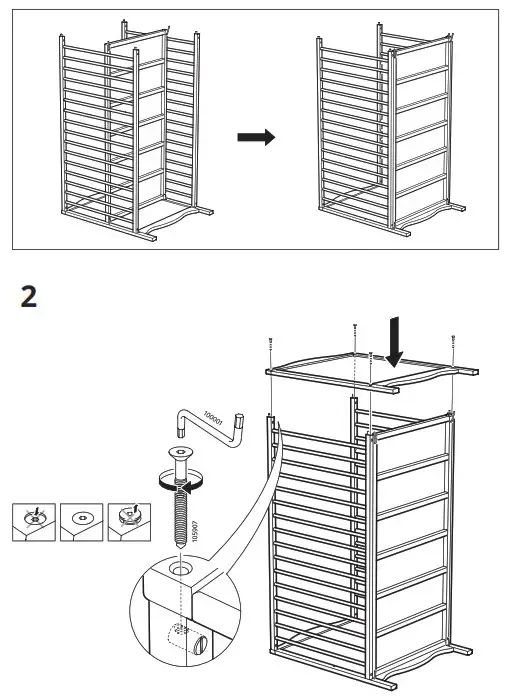 2

100001

105907