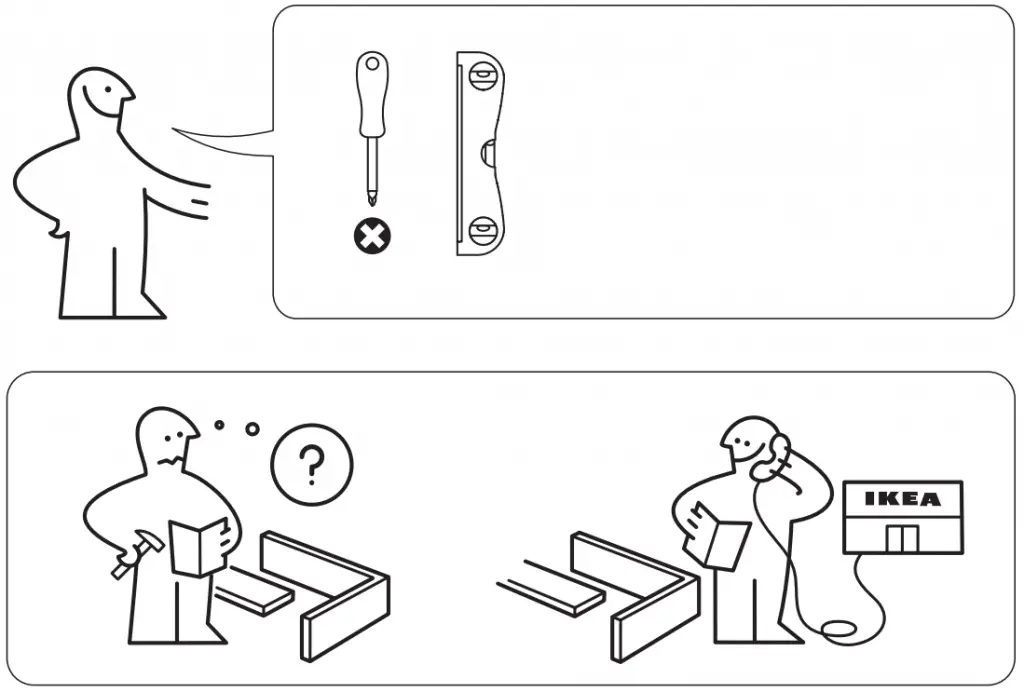 ?

IKEA