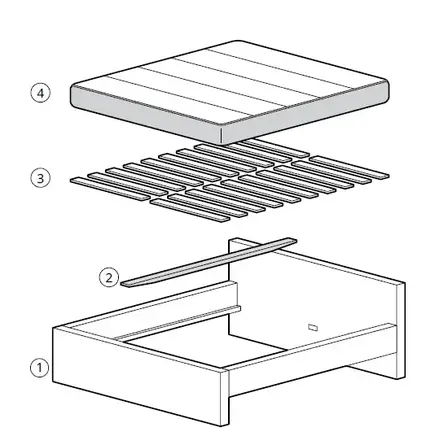 4
3
2
1