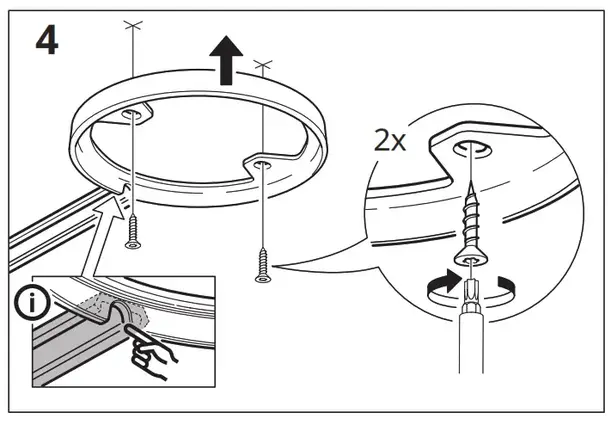 4

2x

i