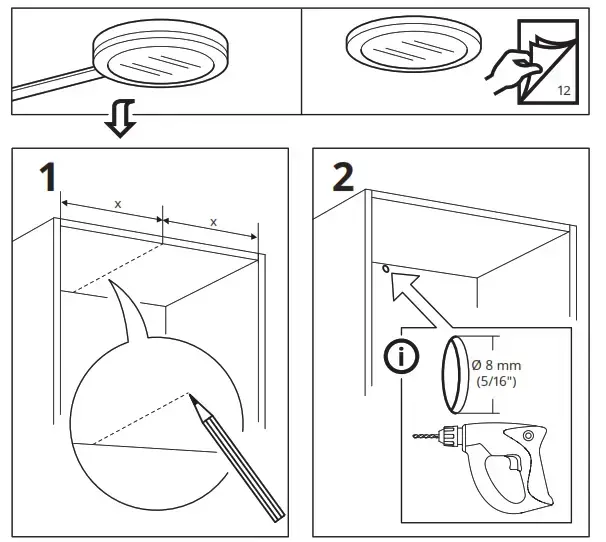 12

1

x

x

2

i

Ø 8 mm
(5/16")