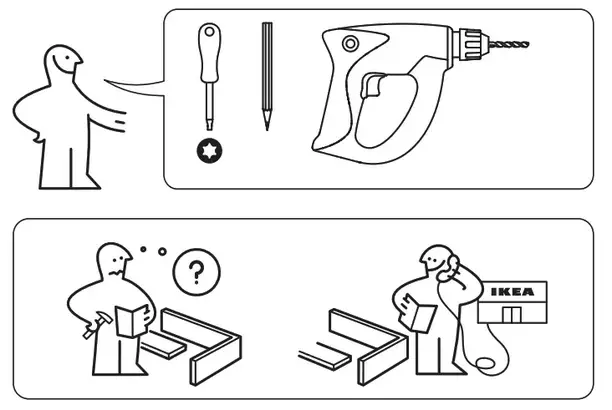 ?

IKEA