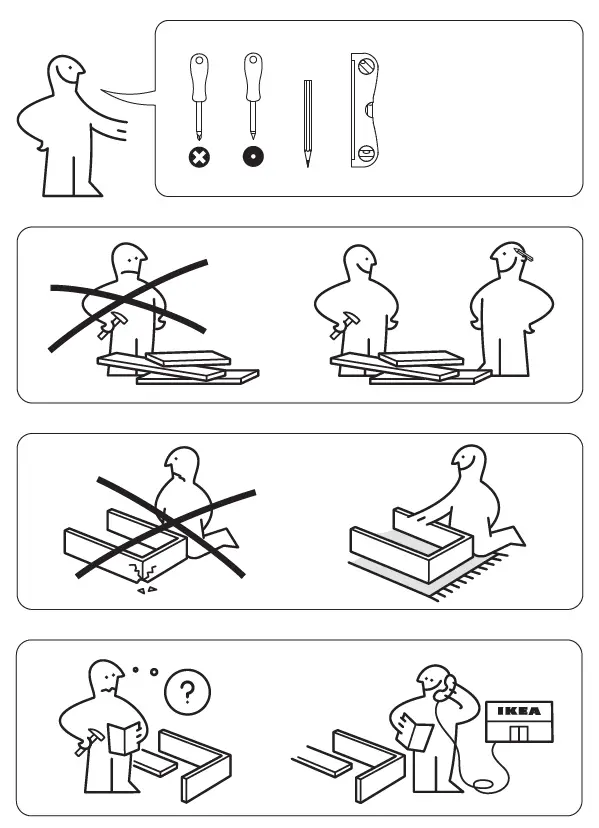 ?

IKEA