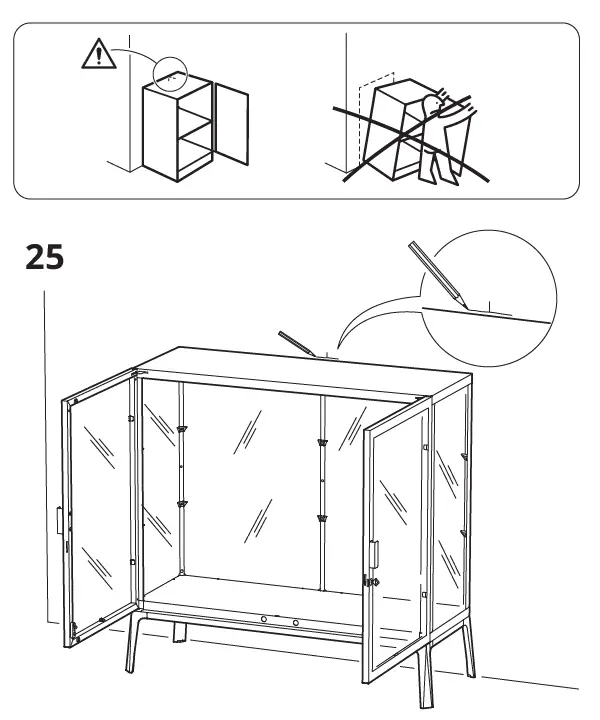 25