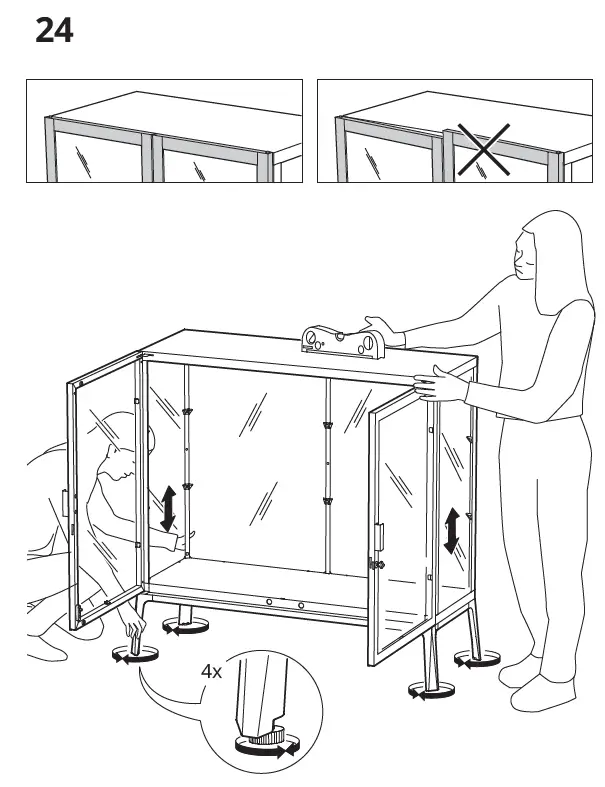 24

4x