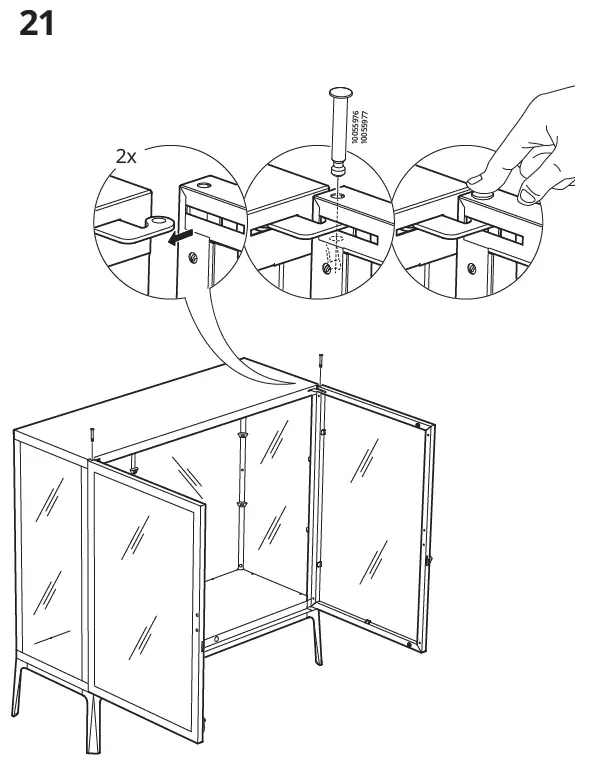 21

2x

10055976
10055977