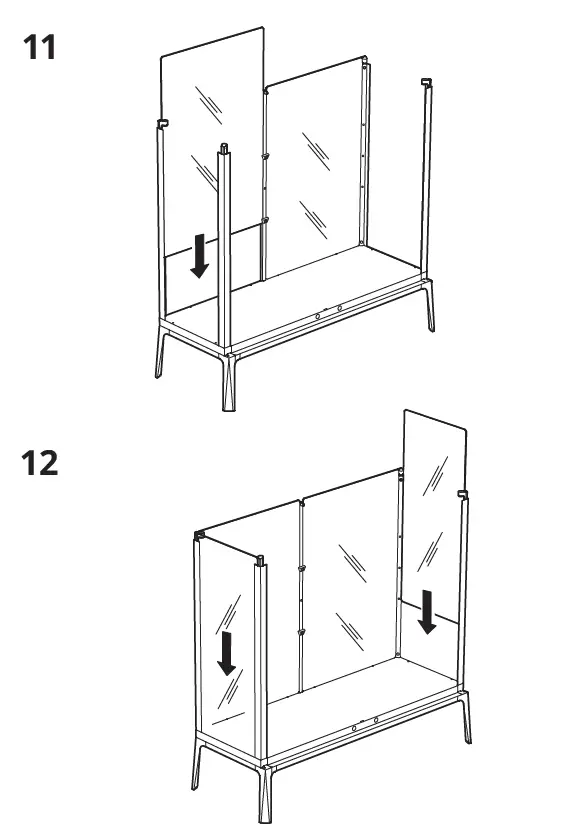 11

12