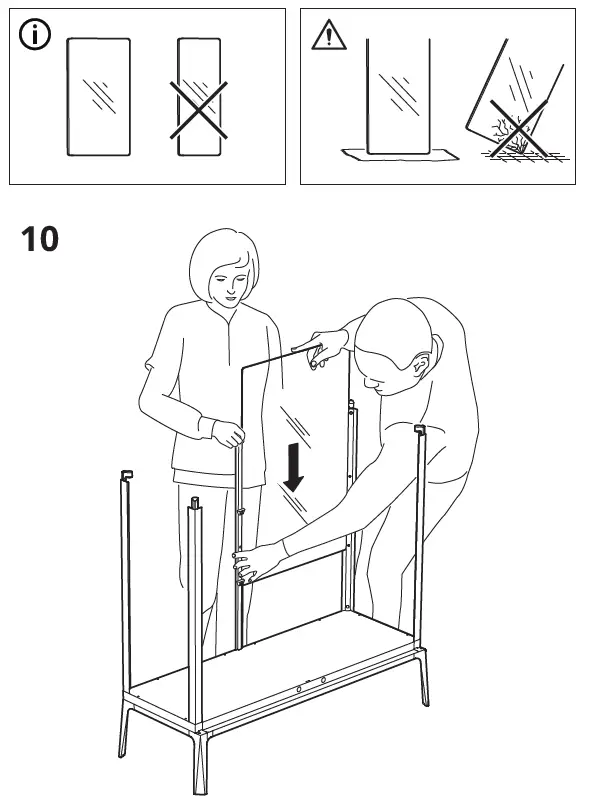 10