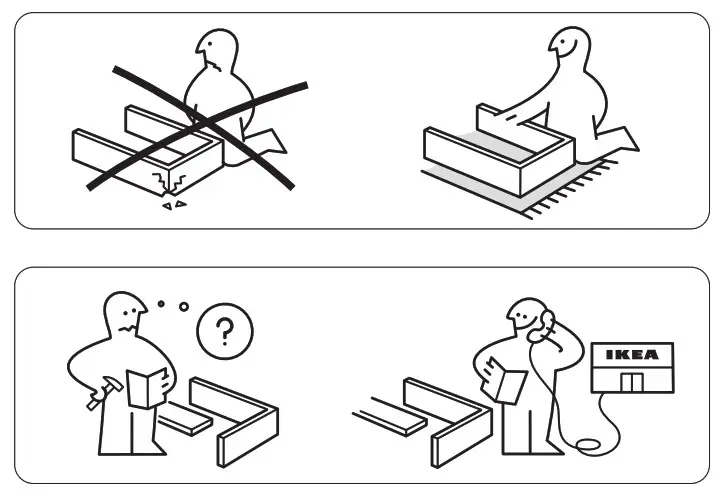 ?

IKEA