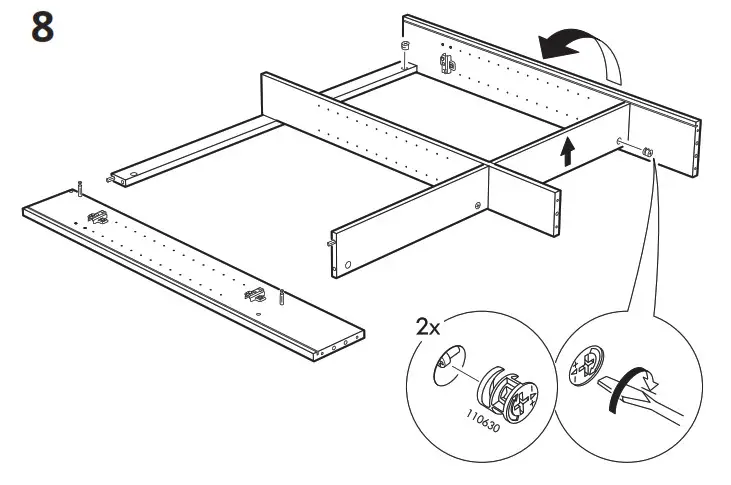 8

2x

110630