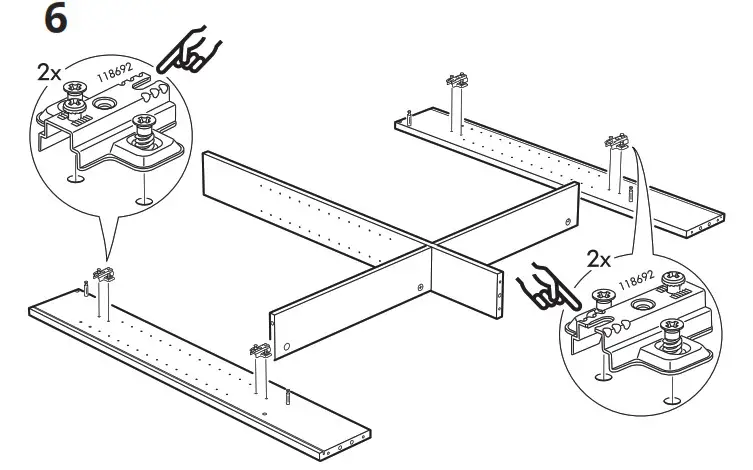 6

2x 118692

2x 118692