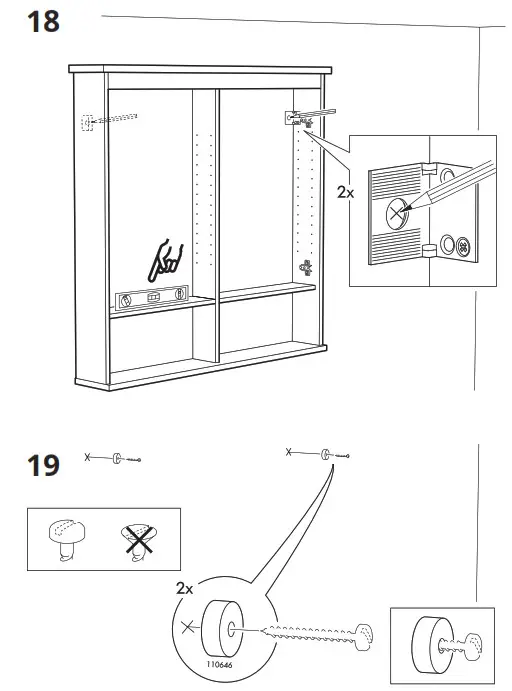 18

2x

19

2x

110646