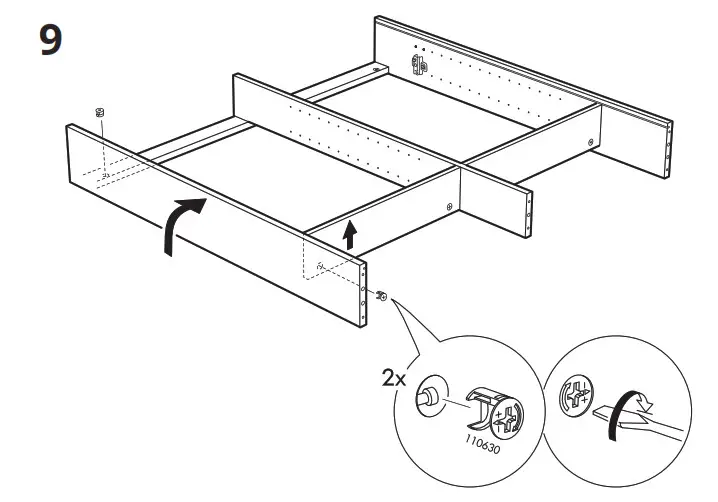 9

2x

110630