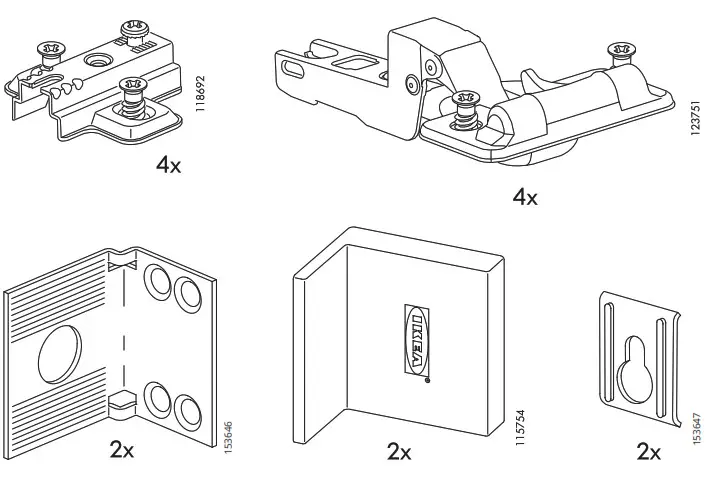 118692

4x

123751

4x

153646

2x

IKEA

115754

2x

153647

2x