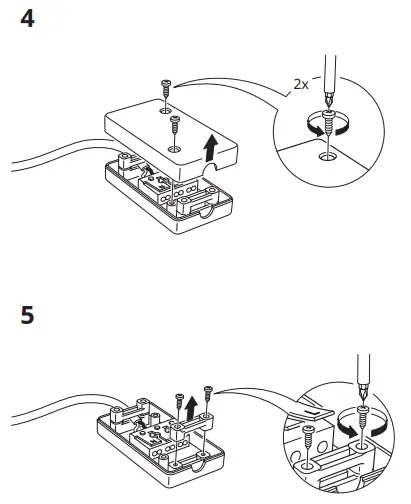 4

2x

5