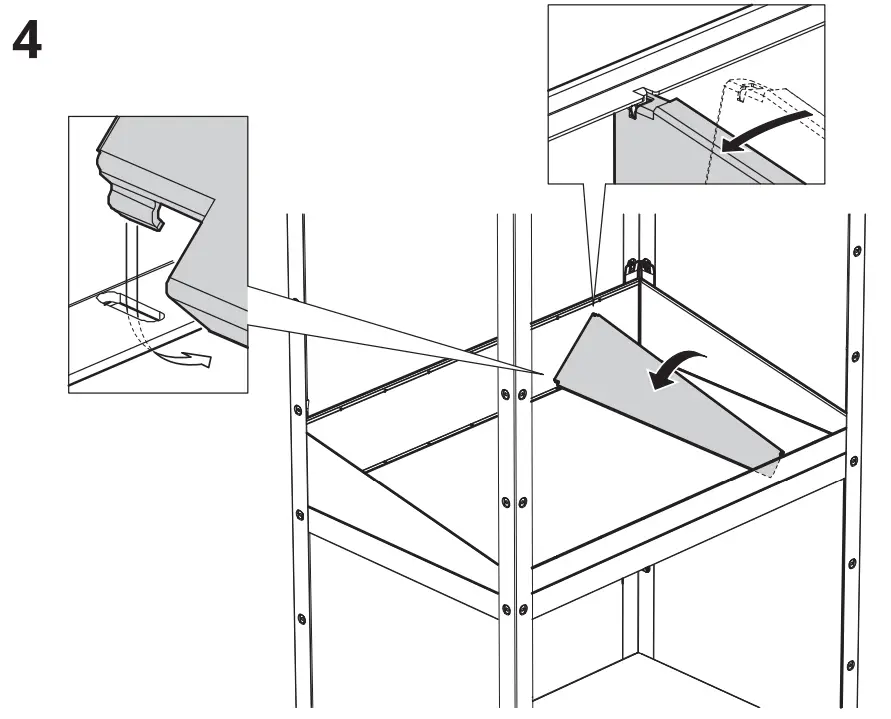 4