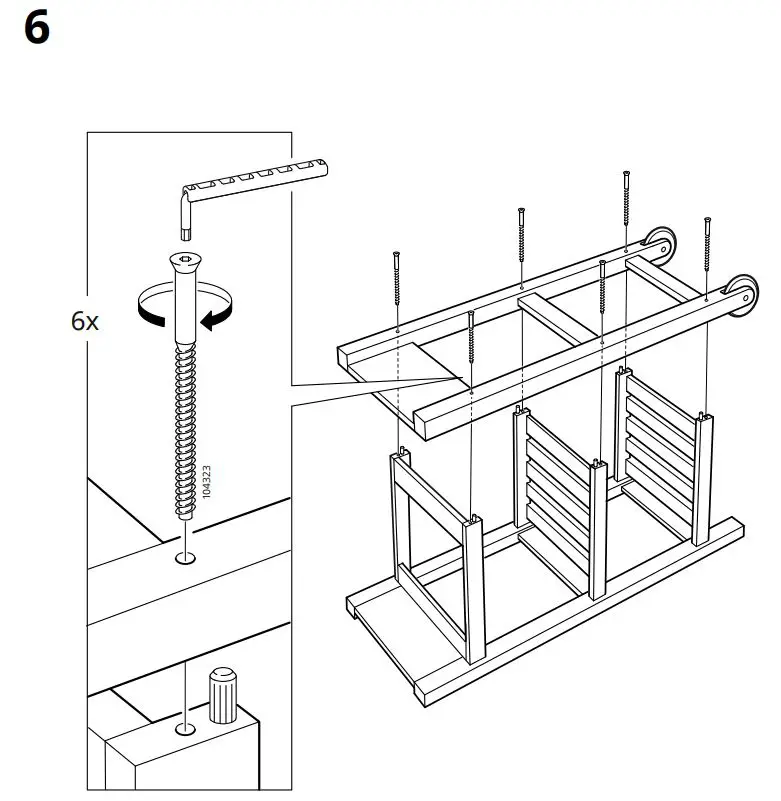 6

6x

104323