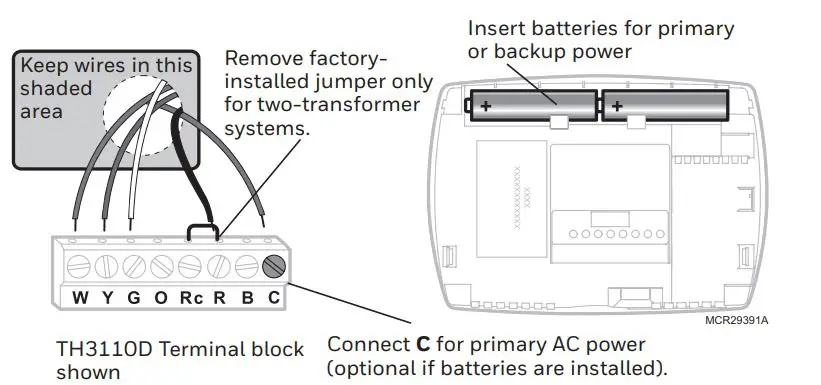 Keep wires in this shaded area

Remove factory-installed jumper only for two-transformer systems.

Insert batteries for primary or backup power

+ +

W Y G O Rc R B C

MCR29391A

TH3110D Terminal block shown

Connect **C** for primary AC power (optional if batteries are installed).