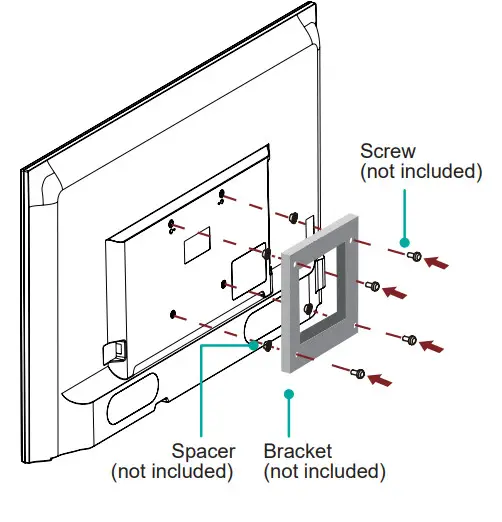 Screw
(not included)

Spacer
(not included)

Bracket
(not included)