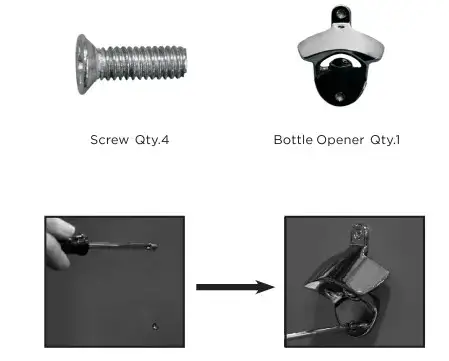 Screw Qty.4

Bottle Opener Qty.1