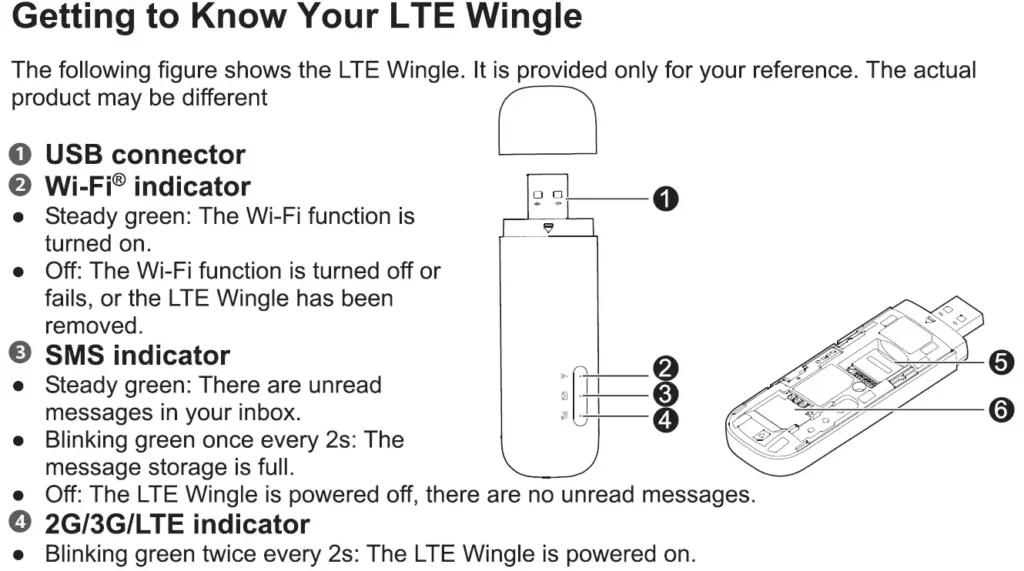 Getting to Know Your LTE Wingle

The following figure shows the LTE Wingle. It is provided only for your reference. The actual product may be different

❶ USB connector
❷ Wi-Fi® indicator
● Steady green: The Wi-Fi function is turned on.
● Off: The Wi-Fi function is turned off or fails, or the LTE Wingle has been removed.
❸ SMS indicator
● Steady green: There are unread messages in your inbox.
● Blinking green once every 2s: The message storage is full.
● Off: The LTE Wingle is powered off, there are no unread messages.
❹ 2G/3G/LTE indicator
● Blinking green twice every 2s: The LTE Wingle is powered on.

❶
❷
❸
❹
❺
❻