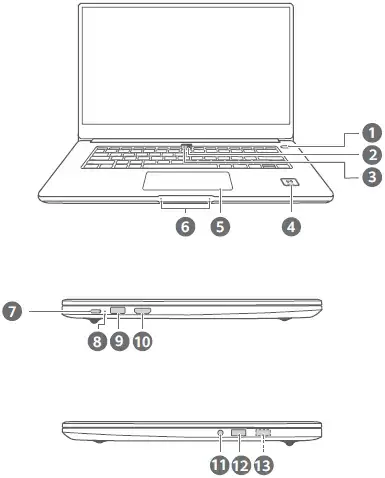 1
2
3
6
5
4
7
8
9
10
11
12
13