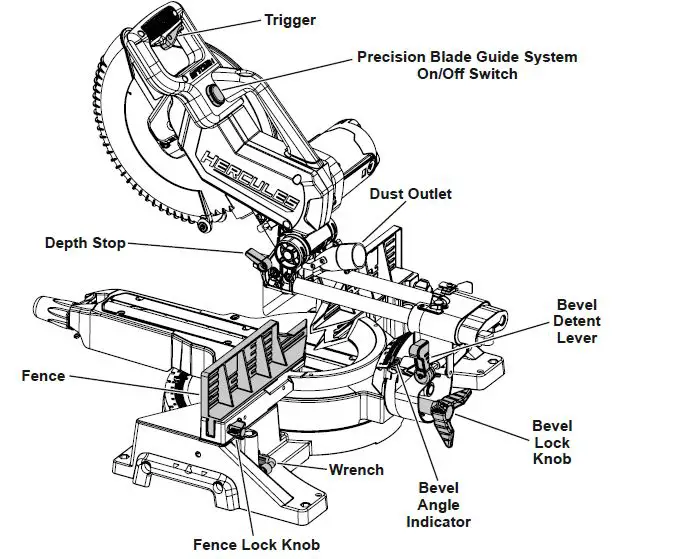 Trigger

Precision Blade Guide System On/Off Switch

HERCULES

Dust Outlet

Depth Stop

Bevel Detent Lever

Fence

Bevel Lock Knob

Wrench

Bevel Angle Indicator

Fence Lock Knob