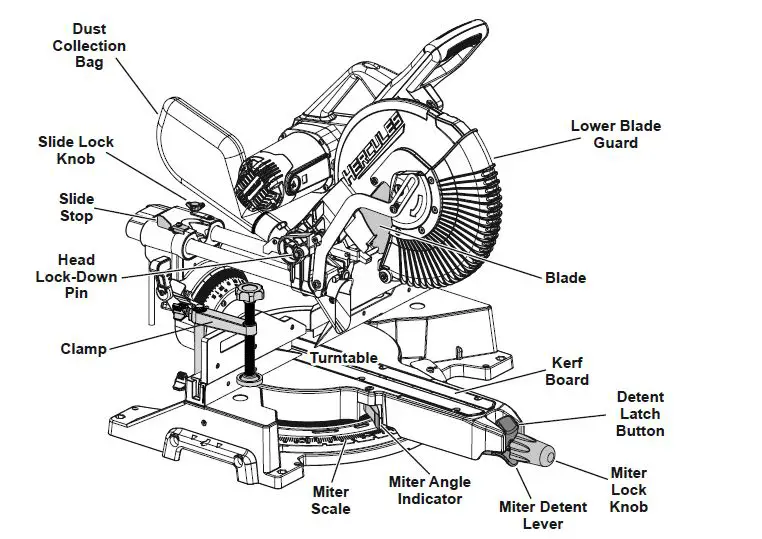 Dust Collection Bag

Slide Lock Knob

Slide Stop

Head Lock-Down Pin

Clamp

HERCULES

Lower Blade Guard

Blade

Turntable

Kerf Board

Detent Latch Button

Miter Lock Knob

Miter Detent Lever

Miter Angle Indicator

Miter Scale