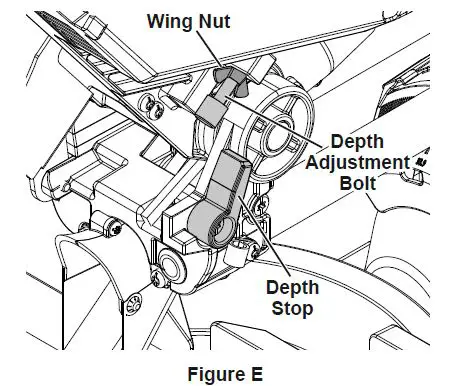 Wing Nut

Depth Adjustment Bolt

Depth Stop

Figure E