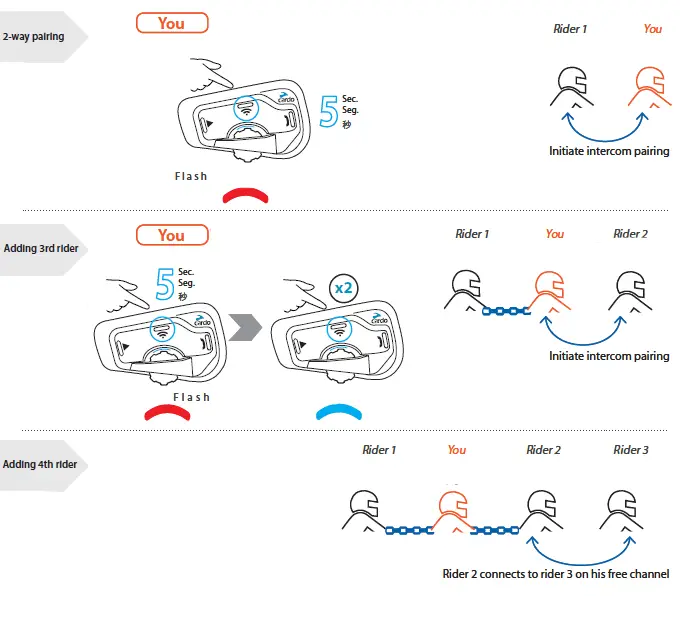 2-way pairing

You

cardo

5 Sec. Seg. 秒

Flash

Rider 1 You

Initiate intercom pairing

Adding 3rd rider

You

5 Sec. Seg. 秒

cardo

Flash

x2

cardo

Rider 1 You Rider 2

Initiate intercom pairing

Adding 4th rider

Rider 1 You Rider 2 Rider 3

Rider 2 connects to rider 3 on his free channel