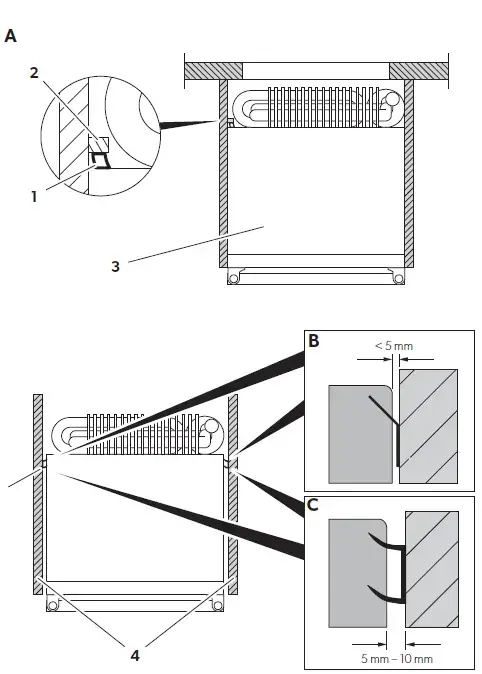 A

2

1

3

B

< 5 mm

C

5 mm – 10 mm

4