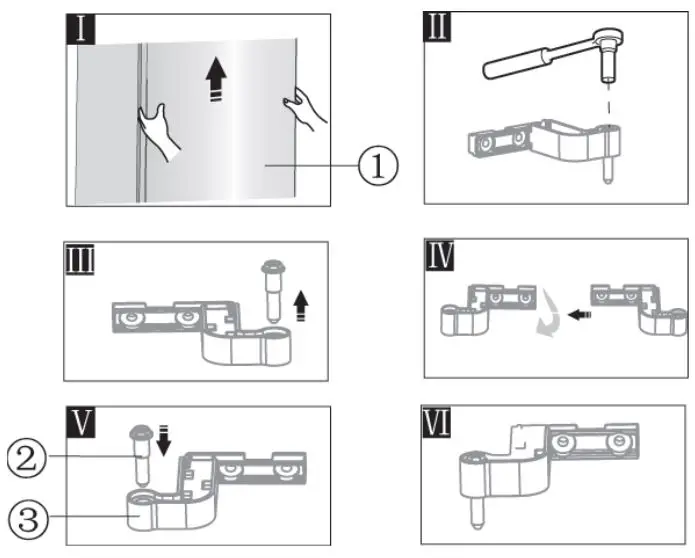 I

①

II

III

IV

V

②

③

VI