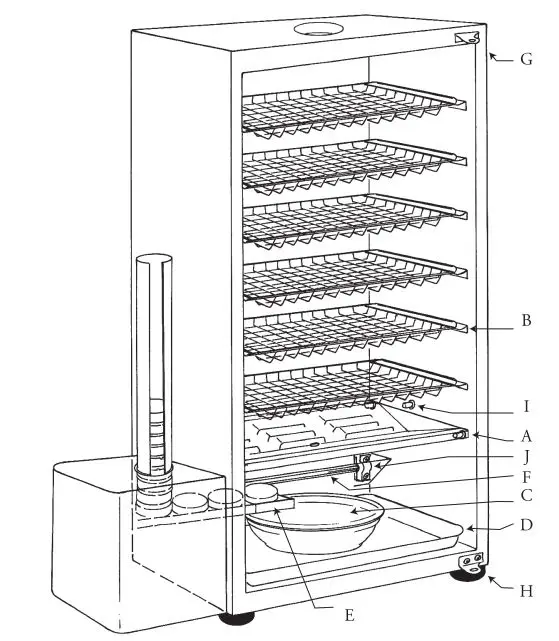 G
B
I
A
J
F
C
D
H
E