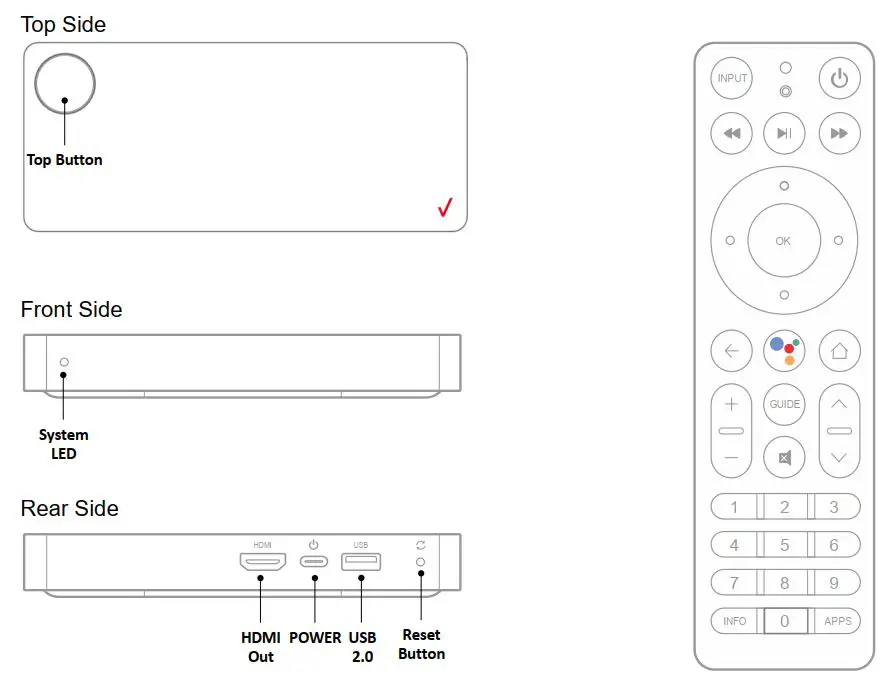 Top Side

Top Button

Front Side

System LED

Rear Side

HDMI

USB

HDMI Out

POWER

USB 2.0

Reset Button

INPUT

OK

GUIDE

1 2 3

4 5 6

7 8 9

INFO 0 APPS