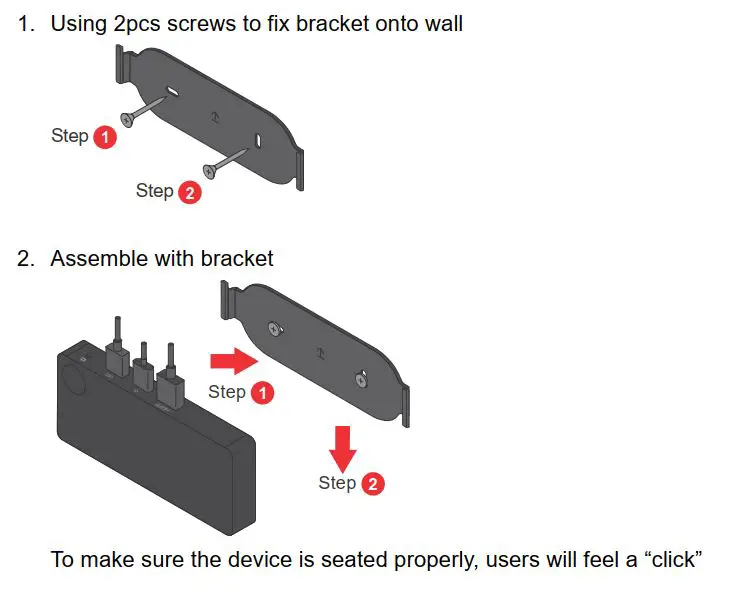 1. Using 2pcs screws to fix bracket onto wall

Step 1

Step 2

2. Assemble with bracket

Step 1

Step 2

To make sure the device is seated properly, users will feel a “click”