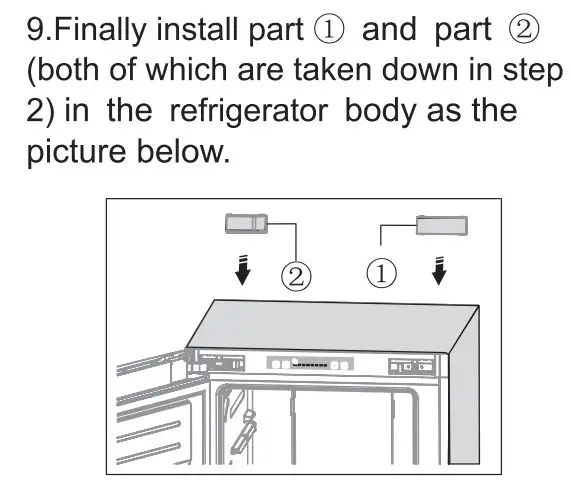 9.Finally install part ① and part ② (both of which are taken down in step 2) in the refrigerator body as the picture below.

②

①