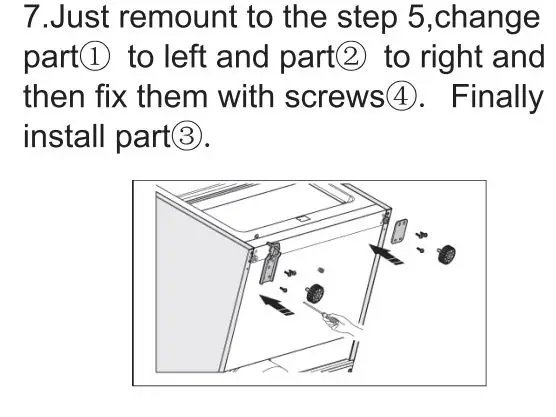 7.Just remount to the step 5,change part① to left and part② to right and then fix them with screws④. Finally install part③.