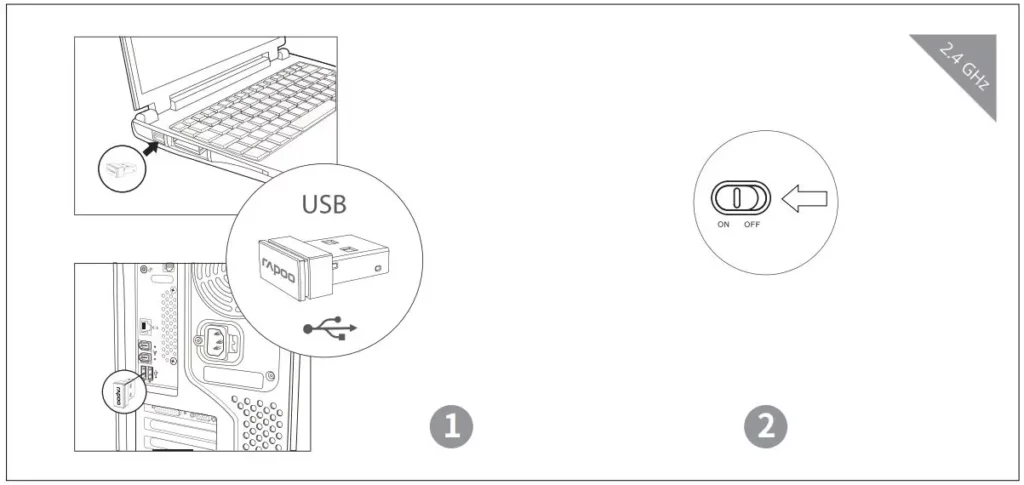 2.4 GHz

USB

rapoo

rapoo

ON OFF

1

2