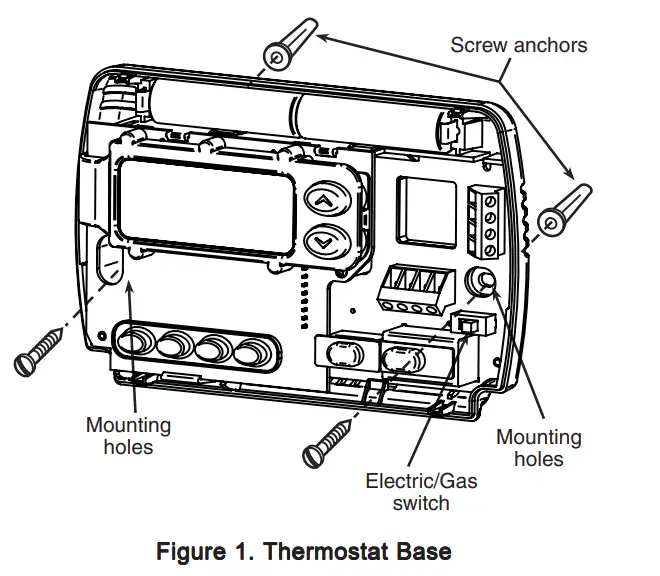 Screw anchors

Mounting holes

Mounting holes

Electric/Gas switch

Figure 1. Thermostat Base