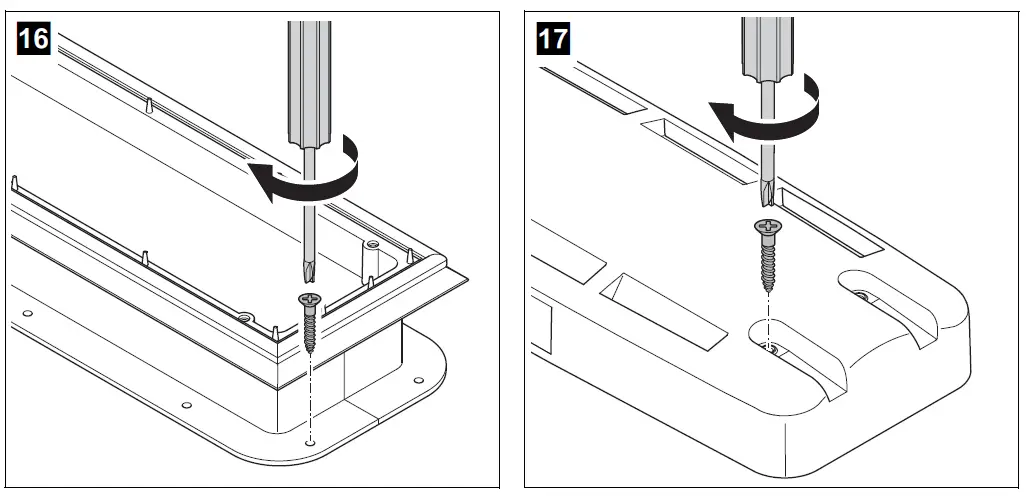 16

17