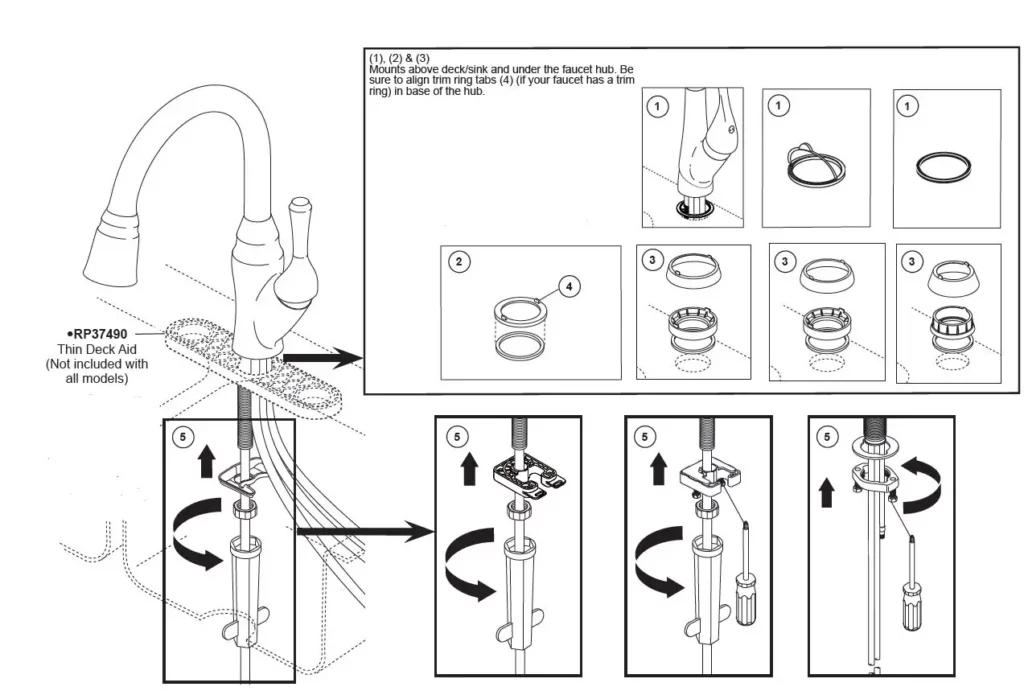 (1), (2) & (3)
Mounts above deck/sink and under the faucet hub. Be sure to align trim ring tabs (4) (if your faucet has a trim ring) in base of the hub.

1

1

1

2

4

3

3

3

•RP37490
Thin Deck Aid
(Not included with all models)

5

5

5

5