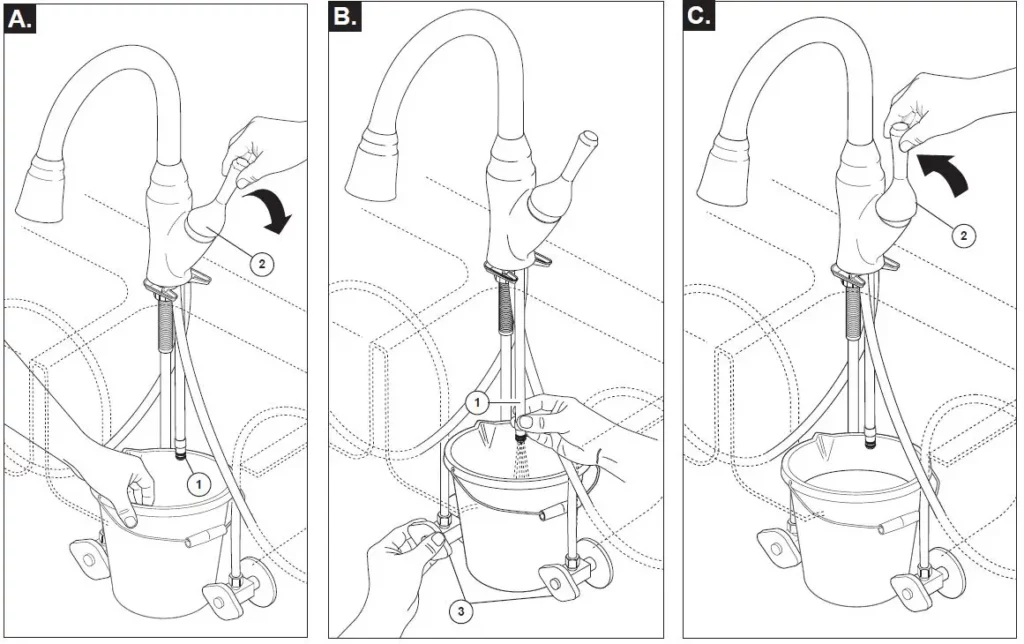 A.

2

1

B.

1

3

C.

2