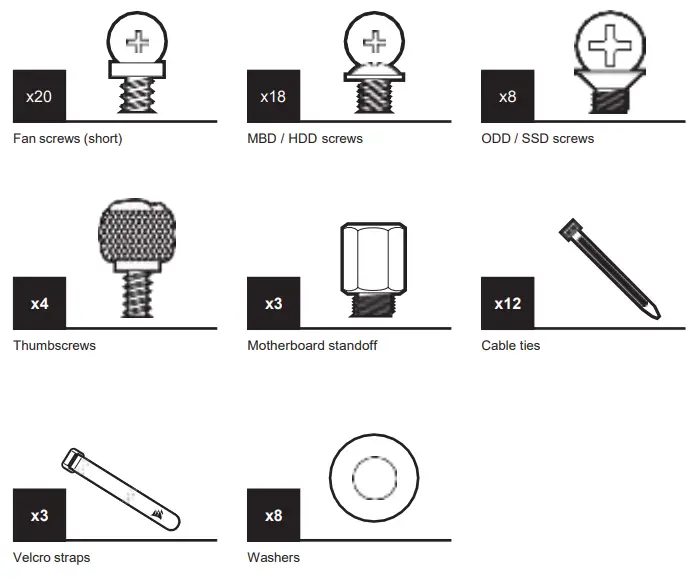 x20
Fan screws (short)

x18
MBD / HDD screws

x8
ODD / SSD screws

x4
Thumbscrews

x3
Motherboard standoff

x12
Cable ties

x3
Velcro straps

x8
Washers