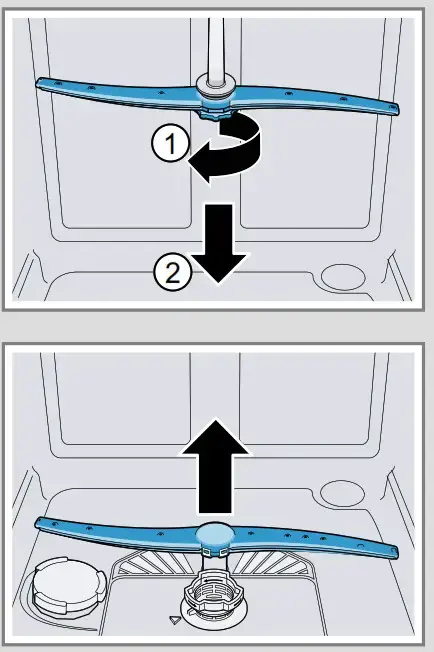 1
2