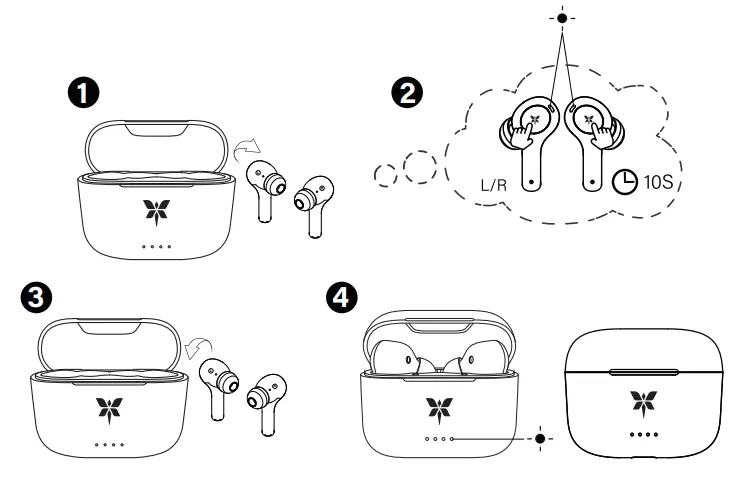 1
2
L/R
10S
3
4