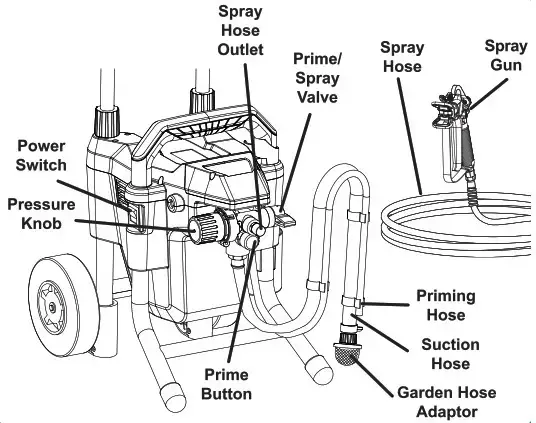 Spray Hose Outlet

Prime/ Spray Valve

Spray Hose

Spray Gun

Power Switch

Pressure Knob

Priming Hose

Suction Hose

Prime Button

Garden Hose Adaptor