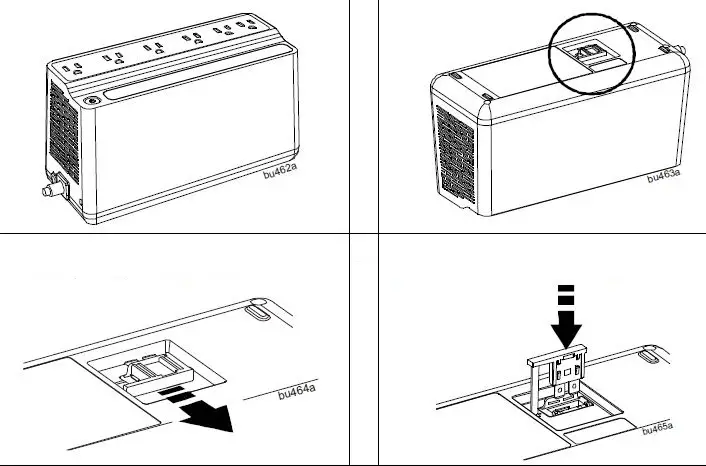 bu462a

bu463a

bu464a

bu465a