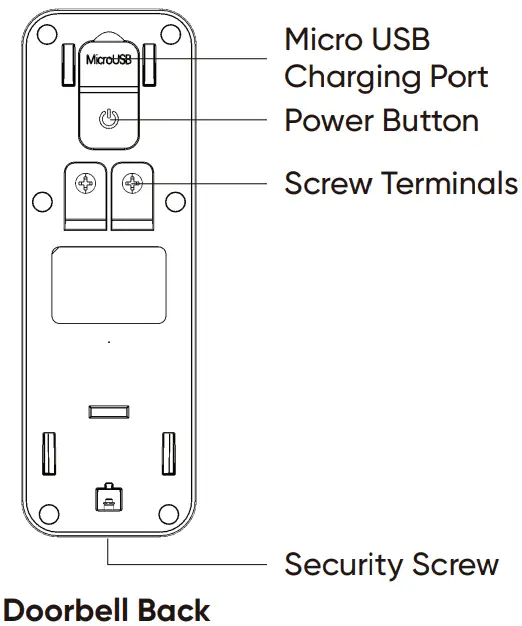 MicroUSB

Micro USB Charging Port

Power Button

Screw Terminals

Security Screw

Doorbell Back